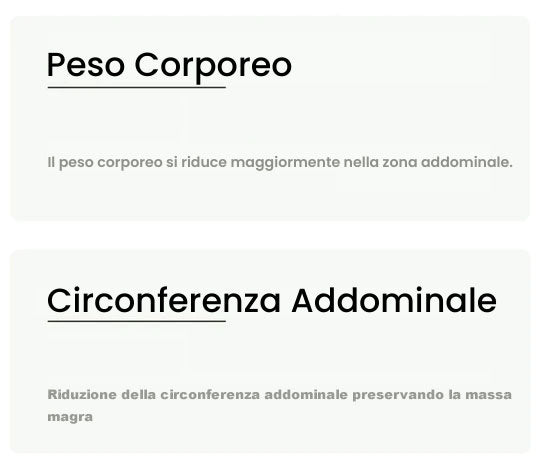 Peso Corporeo

Il peso corporeo si riduce maggiormente nella zona addominale.

Circonferenza Addominale

Riduzione della circonferenza addominale preservando la massa magra